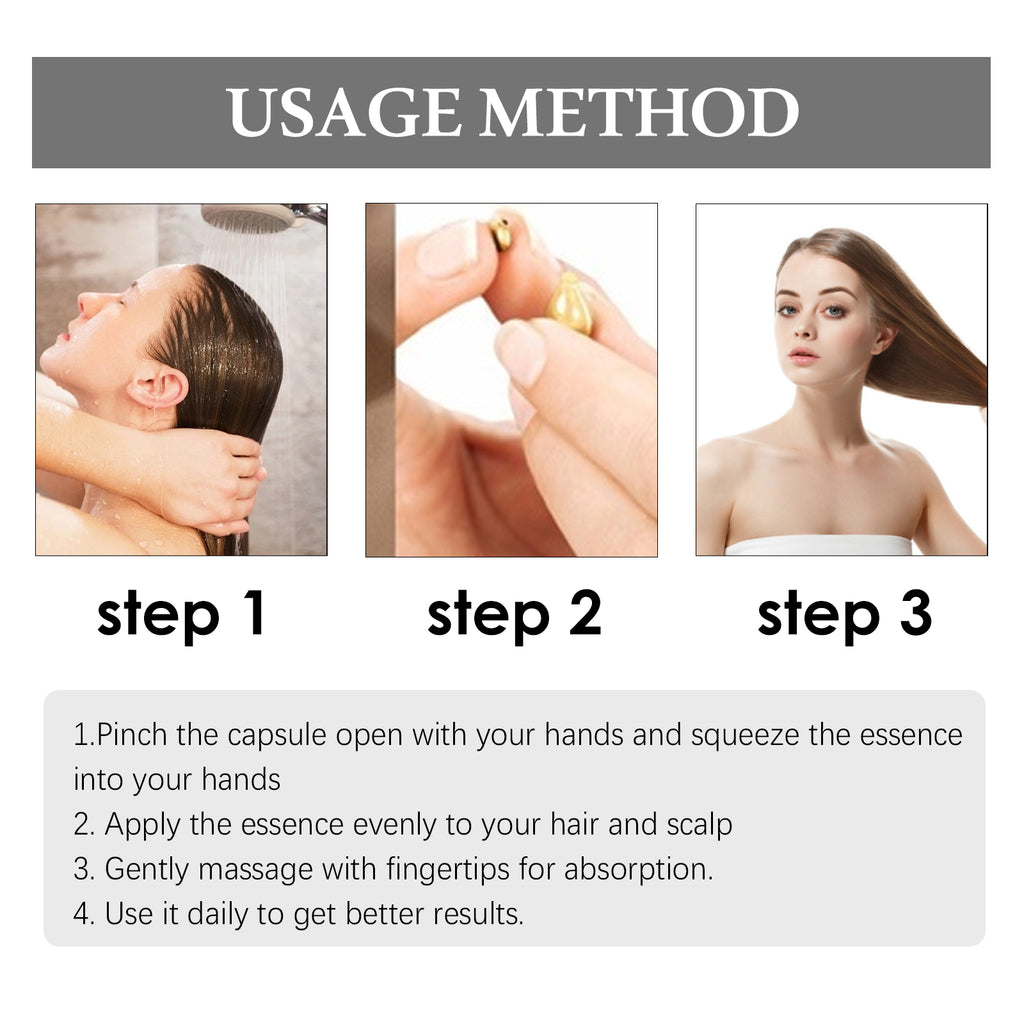 USAGE METHOD

step 1

step 2

step 3

1.Pinch the capsule open with your hands and squeeze the essence into your hands
2. Apply the essence evenly to your hair and scalp
3. Gently massage with fingertips for absorption.
4. Use it daily to get better results.